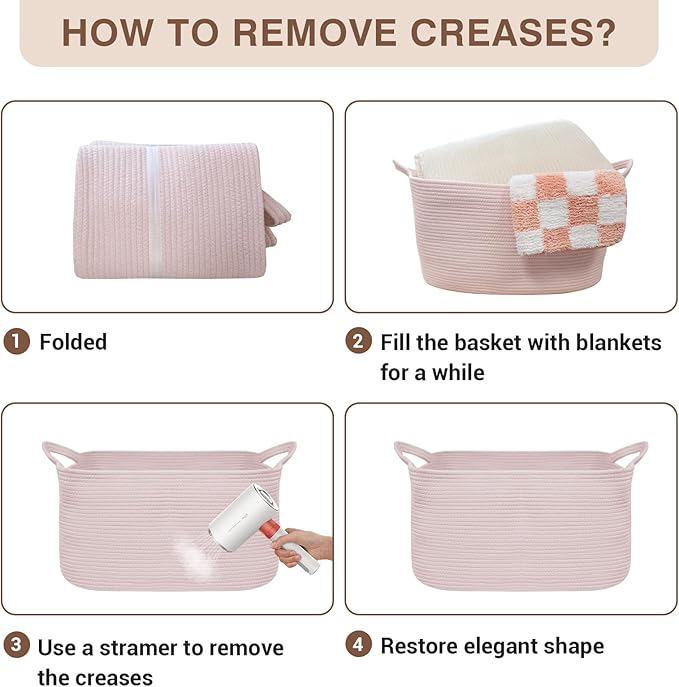 HOW TO REMOVE CREASES?

1 Folded

2 Fill the basket with blankets for a while

3 Use a stramer to remove the creases

4 Restore elegant shape