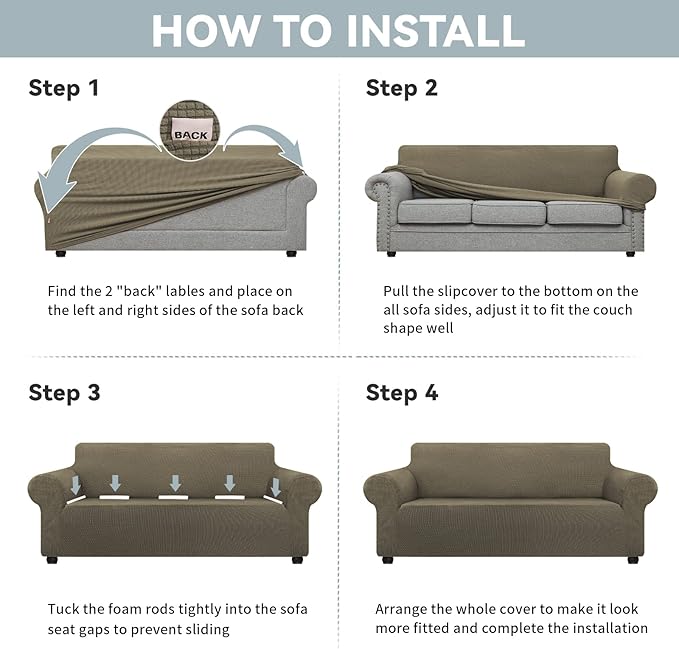 HOW TO INSTALL

Step 1

BACK

Find the 2 "back" lables and place on the left and right sides of the sofa back

Step 2

Pull the slipcover to the bottom on the all sofa sides, adjust it to fit the couch shape well

Step 3

Tuck the foam rods tightly into the sofa seat gaps to prevent sliding

Step 4

Arrange the whole cover to make it look more fitted and complete the installation