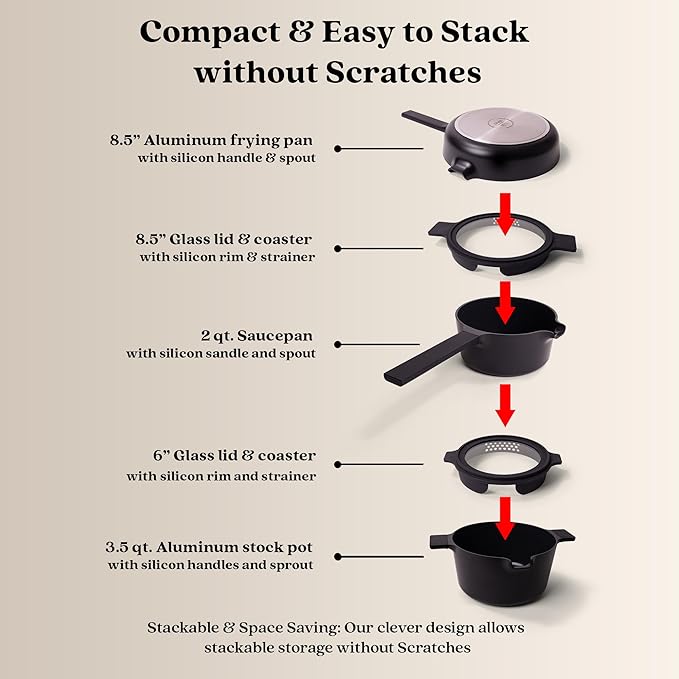 Compact & Easy to Stack without Scratches

8.5" Aluminum frying pan
with silicon handle & spout

8.5" Glass lid & coaster
with silicon rim & strainer

2 qt. Saucepan
with silicon sandle and spout

6" Glass lid & coaster
with silicon rim and strainer

3.5 qt. Aluminum stock pot
with silicon handles and sprout

Stackable & Space Saving: Our clever design allows stackable storage without Scratches