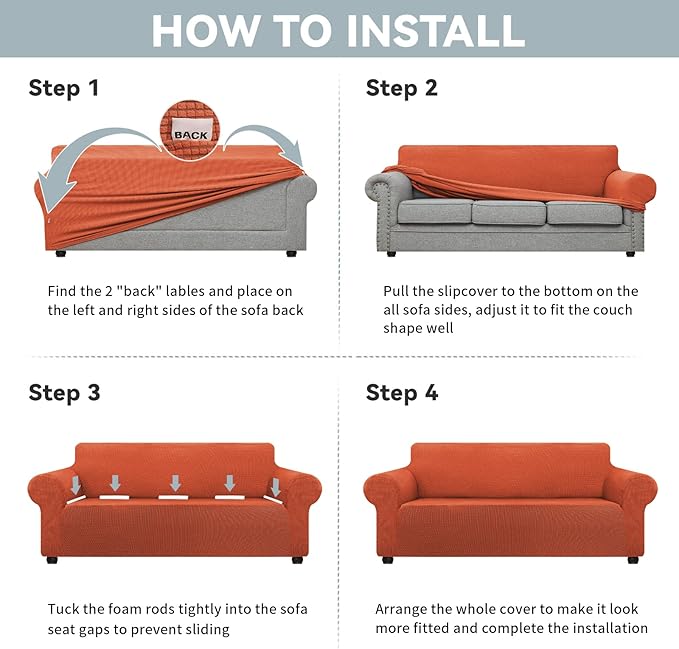 HOW TO INSTALL

Step 1

BACK

Find the 2 "back" lables and place on the left and right sides of the sofa back

Step 2

Pull the slipcover to the bottom on the all sofa sides, adjust it to fit the couch shape well

Step 3

Tuck the foam rods tightly into the sofa seat gaps to prevent sliding

Step 4

Arrange the whole cover to make it look more fitted and complete the installation