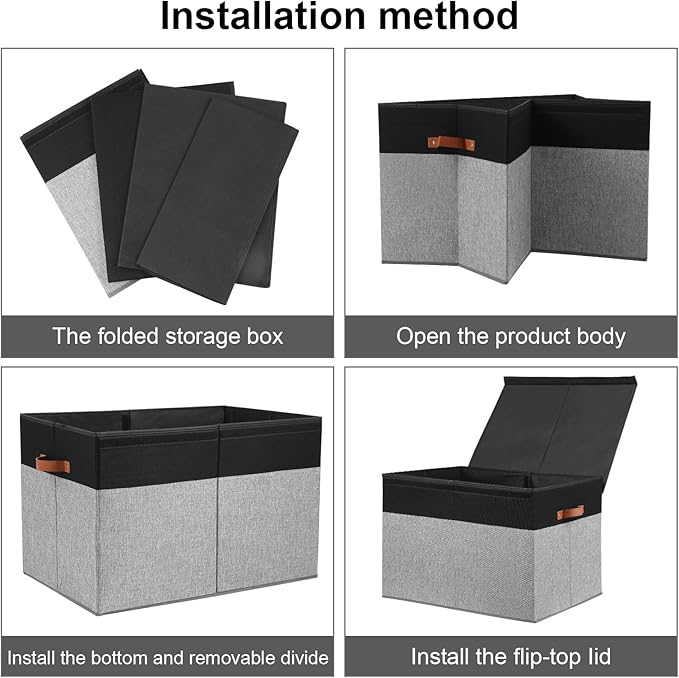 Installation method

The folded storage box

Open the product body

Install the bottom and removable divide

Install the flip-top lid