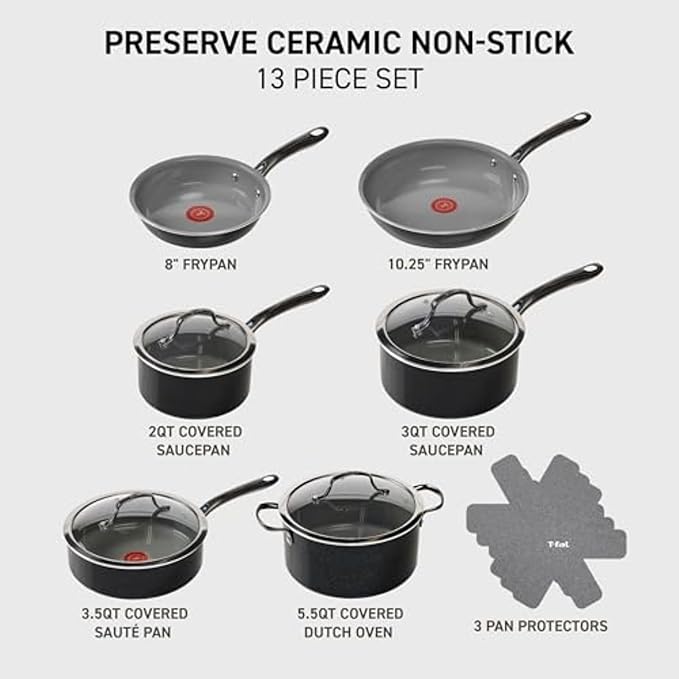 PRESERVE CERAMIC NON-STICK
13 PIECE SET

8" FRYPAN

10.25" FRYPAN

2QT COVERED SAUCEPAN

3QT COVERED SAUCEPAN

3.5QT COVERED SAUTÉ PAN

5.5QT COVERED DUTCH OVEN

T-fal

3 PAN PROTECTORS