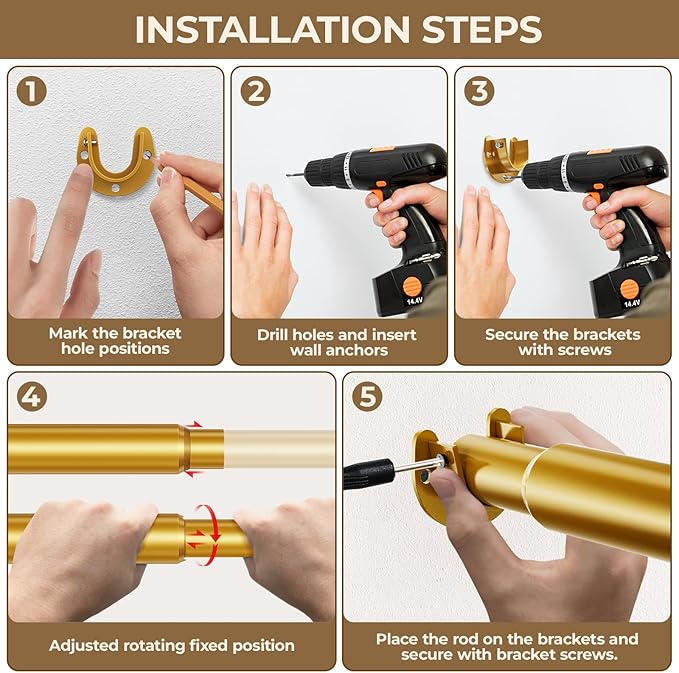 INSTALLATION STEPS

1

Mark the bracket hole positions

2

14.4V

Drill holes and insert wall anchors

3

14.4V

Secure the brackets with screws

4

Adjusted rotating fixed position

5

Place the rod on the brackets and secure with bracket screws.