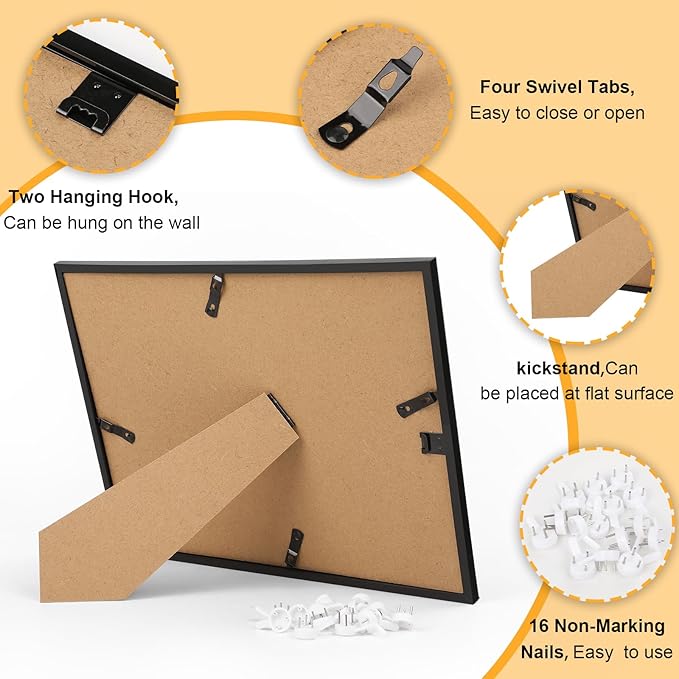 Four Swivel Tabs,
Easy to close or open

Two Hanging Hook,
Can be hung on the wall

kickstand,Can
be placed at flat surface

16 Non-Marking
Nails, Easy to use