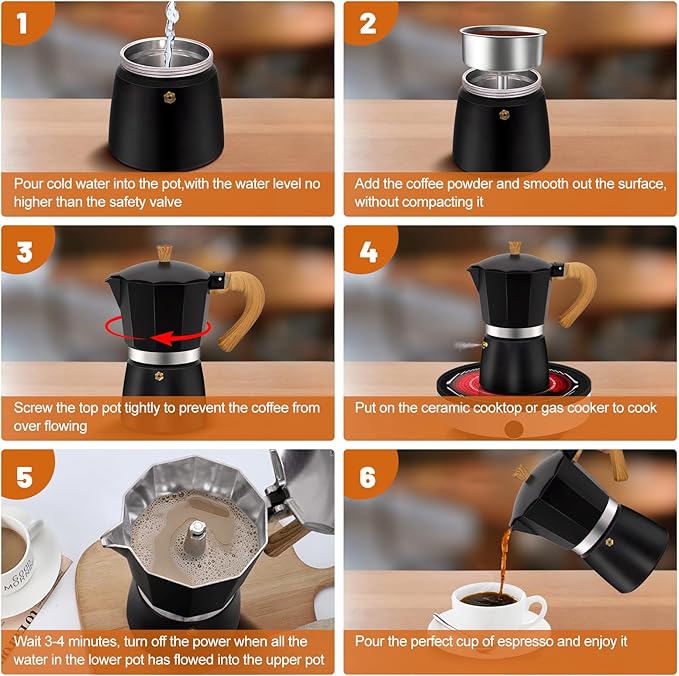 1

Pour cold water into the pot,with the water level no higher than the safety valve

2

Add the coffee powder and smooth out the surface, without compacting it

3

Screw the top pot tightly to prevent the coffee from over flowing

4

Put on the ceramic cooktop or gas cooker to cook

5

GOOD MORNING

Wait 3-4 minutes, turn off the power when all the water in the lower pot has flowed into the upper pot

6

Pour the perfect cup of espresso and enjoy it