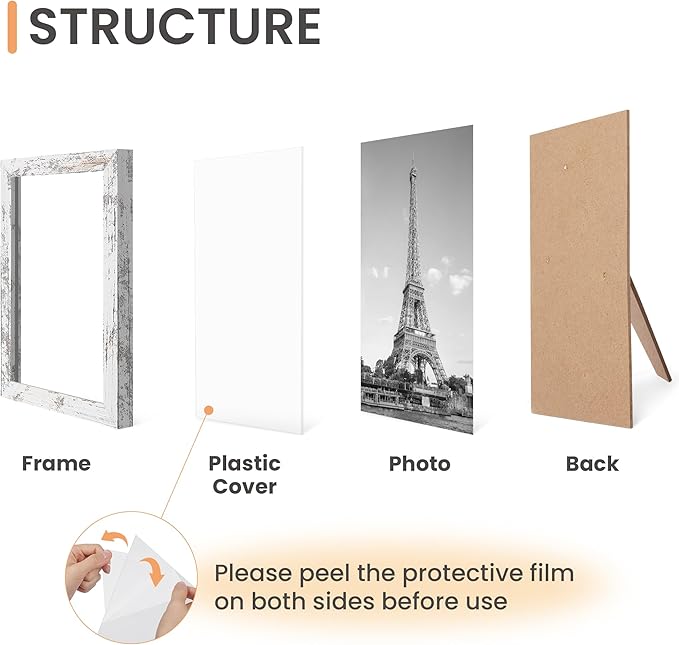 STRUCTURE

Frame

Plastic Cover

Photo

Back

Please peel the protective film on both sides before use