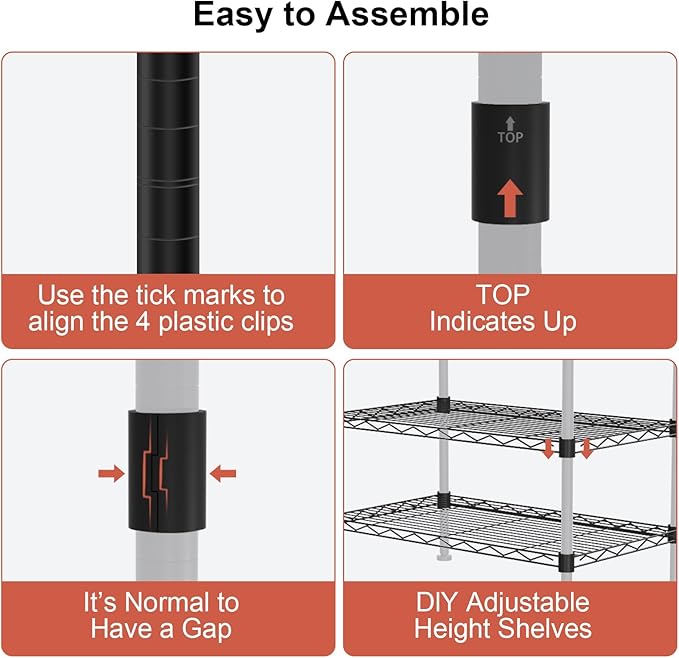 Easy to Assemble

Use the tick marks to align the 4 plastic clips

TOP

TOP
Indicates Up

It's Normal to Have a Gap

DIY Adjustable Height Shelves