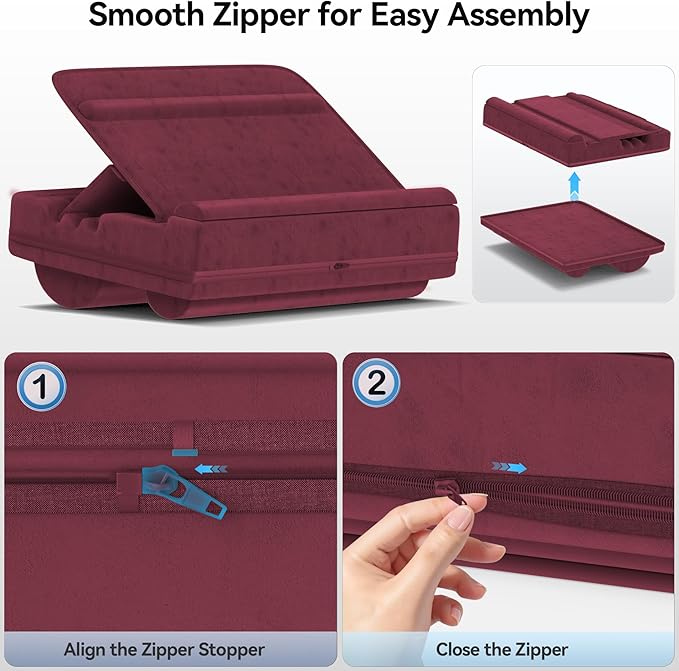 Smooth Zipper for Easy Assembly

1

Align the Zipper Stopper

2

Close the Zipper