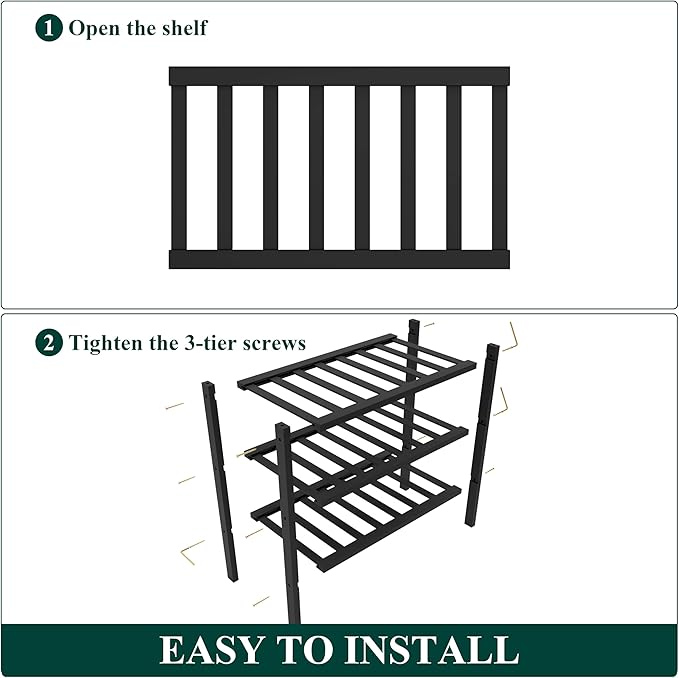 1 Open the shelf

2 Tighten the 3-tier screws

EASY TO INSTALL