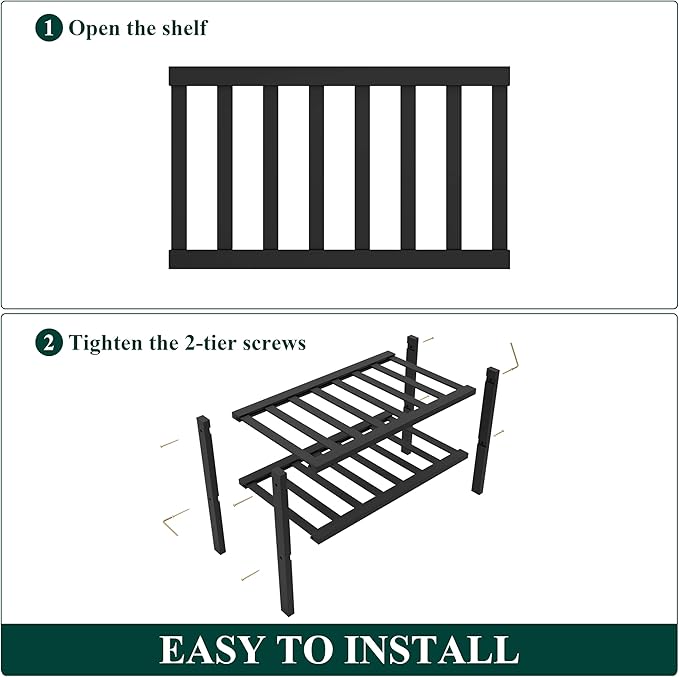 1 Open the shelf

2 Tighten the 2-tier screws

EASY TO INSTALL