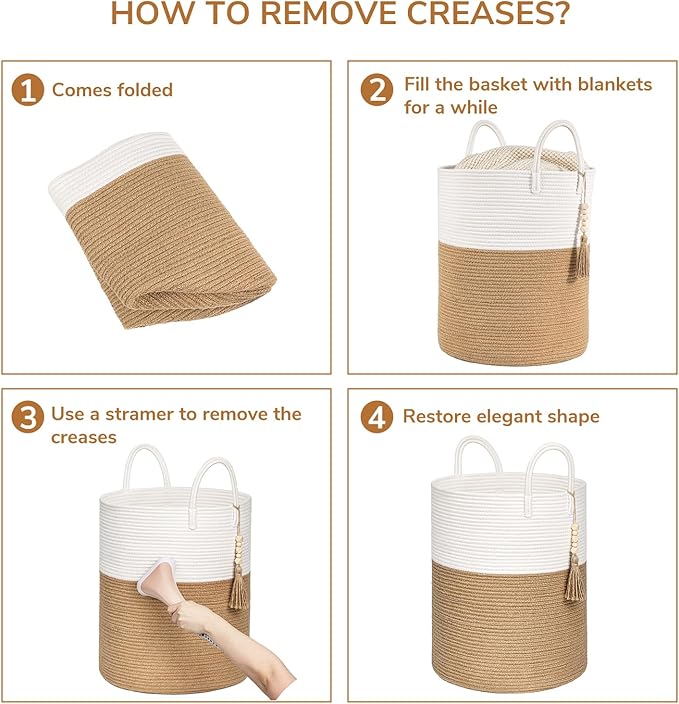 HOW TO REMOVE CREASES?

1 Comes folded

2 Fill the basket with blankets for a while

3 Use a stramer to remove the creases

4 Restore elegant shape