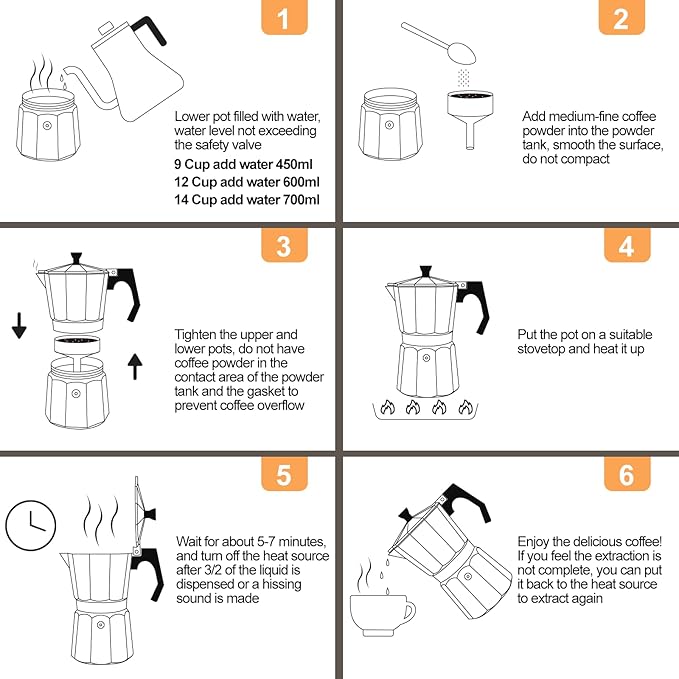 1

Lower pot filled with water, water level not exceeding the safety valve

9 Cup add water 450ml
12 Cup add water 600ml
14 Cup add water 700ml

2

Add medium-fine coffee powder into the powder tank, smooth the surface, do not compact

3

Tighten the upper and lower pots, do not have coffee powder in the contact area of the powder tank and the gasket to prevent coffee overflow

4

Put the pot on a suitable stovetop and heat it up

5

Wait for about 5-7 minutes, and turn off the heat source after 3/2 of the liquid is dispensed or a hissing sound is made

6

Enjoy the delicious coffee! If you feel the extraction is not complete, you can put it back to the heat source to extract again