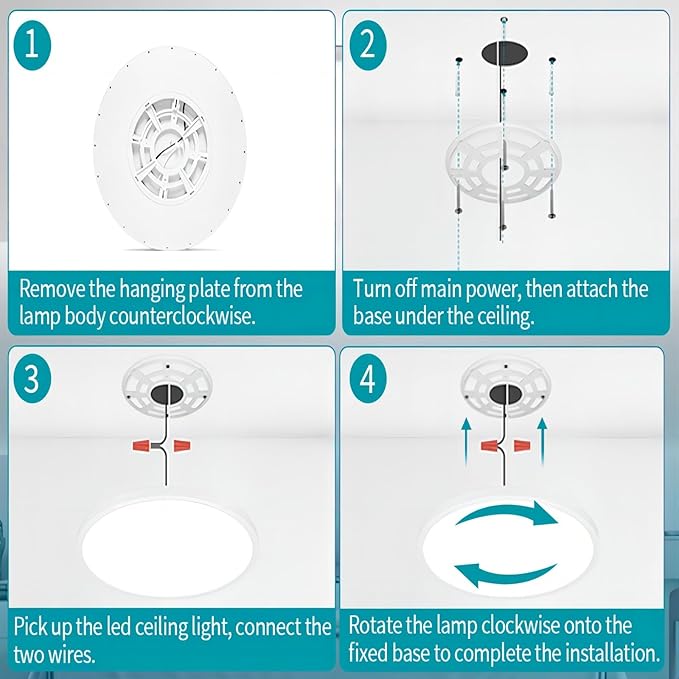 1

Remove the hanging plate from the lamp body counterclockwise.

2

Turn off main power, then attach the base under the ceiling.

3

Pick up the led ceiling light, connect the two wires.

4

Rotate the lamp clockwise onto the fixed base to complete the installation.