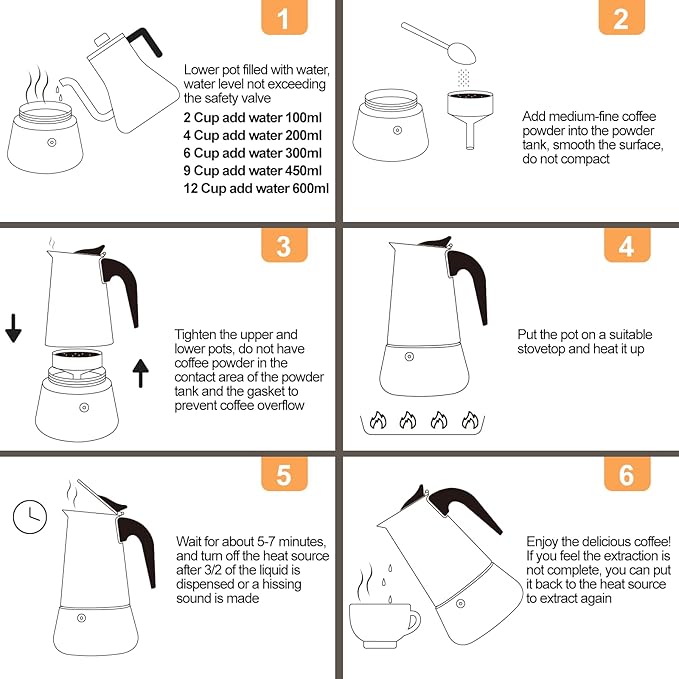 1

Lower pot filled with water, water level not exceeding the safety valve

2 Cup add water 100ml
4 Cup add water 200ml
6 Cup add water 300ml
9 Cup add water 450ml
12 Cup add water 600ml

2

Add medium-fine coffee powder into the powder tank, smooth the surface, do not compact

3

Tighten the upper and lower pots, do not have coffee powder in the contact area of the powder tank and the gasket to prevent coffee overflow

4

Put the pot on a suitable stovetop and heat it up

5

Wait for about 5-7 minutes, and turn off the heat source after 3/2 of the liquid is dispensed or a hissing sound is made

6

Enjoy the delicious coffee! If you feel the extraction is not complete, you can put it back to the heat source to extract again