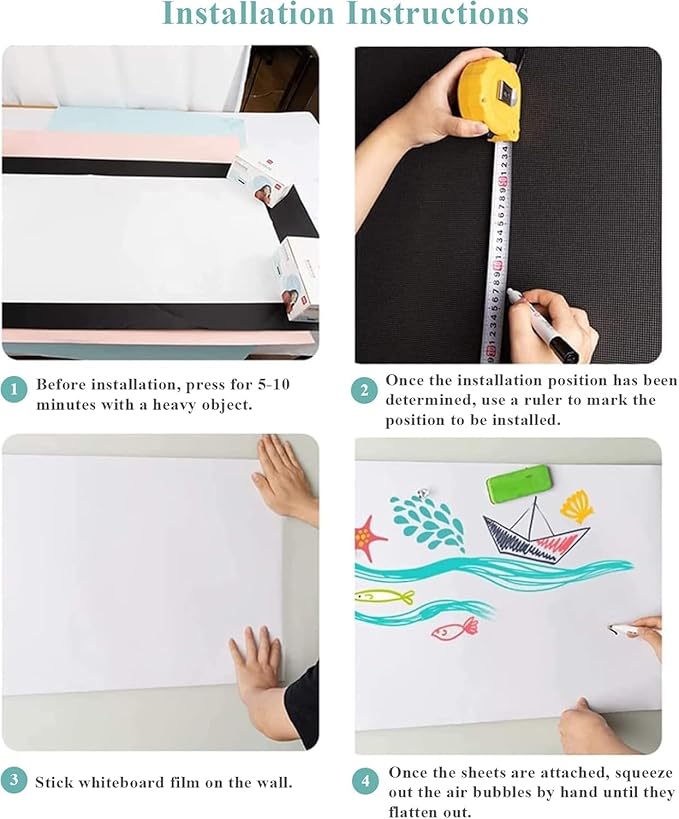 Installation Instructions

1 Before installation, press for 5-10 minutes with a heavy object.

2 Once the installation position has been determined, use a ruler to mark the position to be installed.

3 Stick whiteboard film on the wall.

4 Once the sheets are attached, squeeze out the air bubbles by hand until they flatten out.