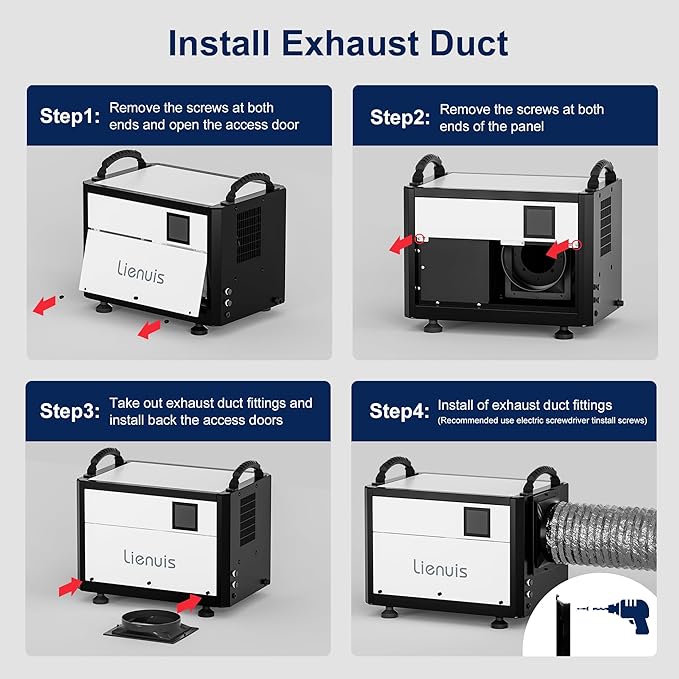 Install Exhaust Duct

Step1: Remove the screws at both ends and open the access door

Lienuis

Step2: Remove the screws at both ends of the panel

Step3: Take out exhaust duct fittings and install back the access doors

Lienuis

Step4: Install of exhaust duct fittings (Recommended use electric screwdriver tinstall screws)

Lienuis