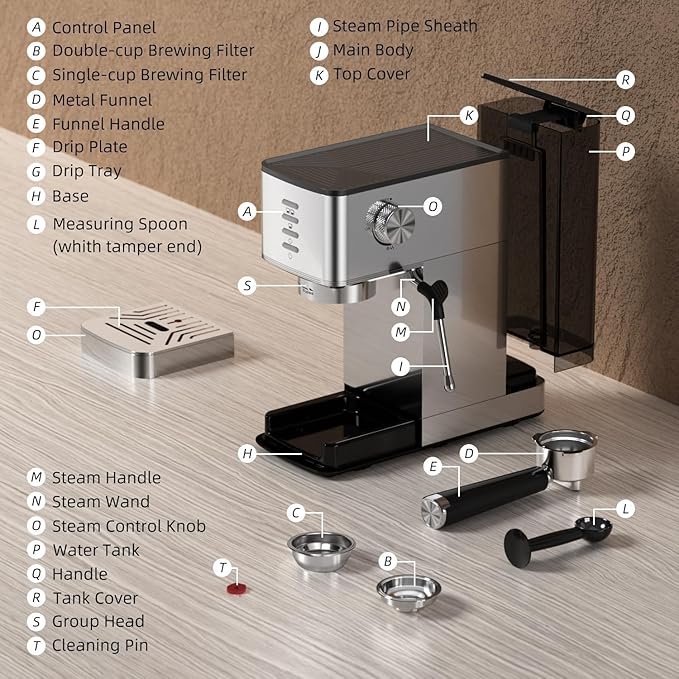 A Control Panel
B Double-cup Brewing Filter
C Single-cup Brewing Filter
D Metal Funnel
E Funnel Handle
F Drip Plate
G Drip Tray
H Base
L Measuring Spoon (whith tamper end)

I Steam Pipe Sheath
J Main Body
K Top Cover

R
Q
P
K
A
O
S
N
M
I
F
O
H
D
E
L
C
B
T

M Steam Handle
N Steam Wand
O Steam Control Knob
P Water Tank
Q Handle
R Tank Cover
S Group Head
T Cleaning Pin