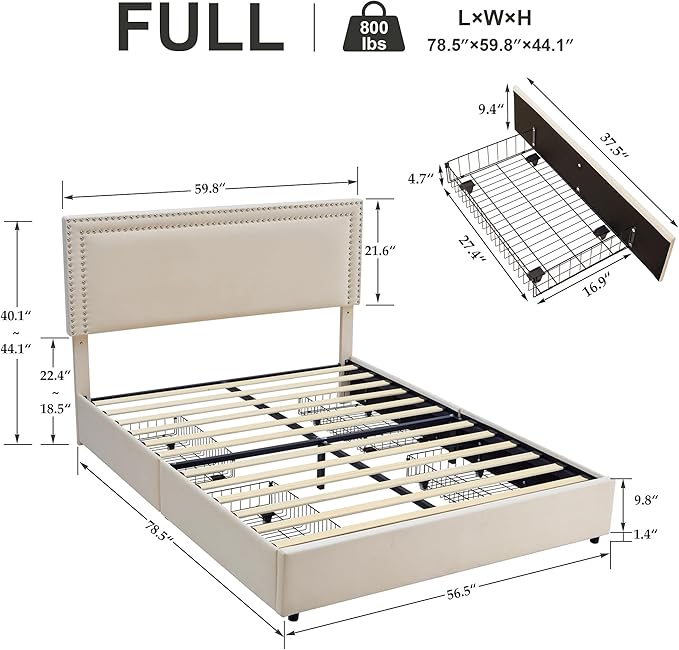 FULL

800 lbs

L×W×H
78.5″×59.8″×44.1″

9.4″
37.5″
4.7″
27.4″
16.9″

59.8″
21.6″
40.1″
~
44.1″
22.4″
~
18.5″
9.8″
1.4″
78.5″
56.5″