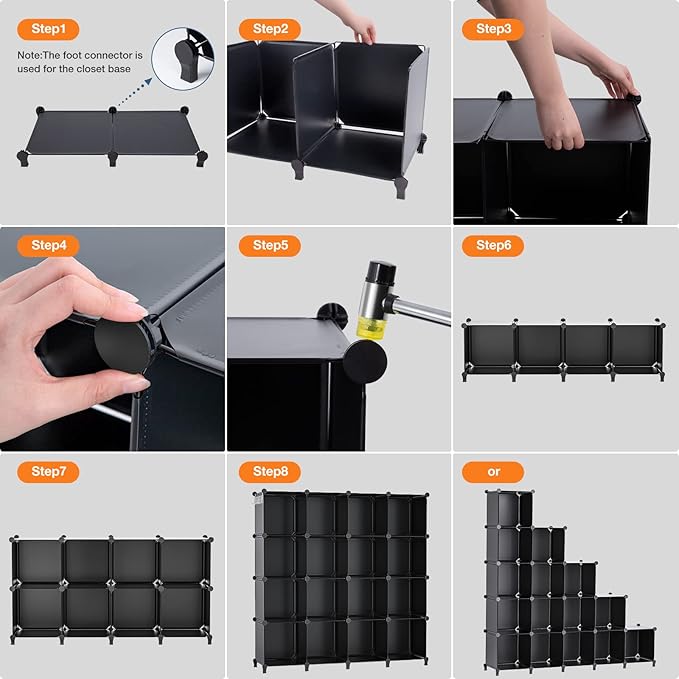 Step1

Note:The foot connector is used for the closet base

Step2

Step3

Step4

Step5

Step6

Step7

Step8

or