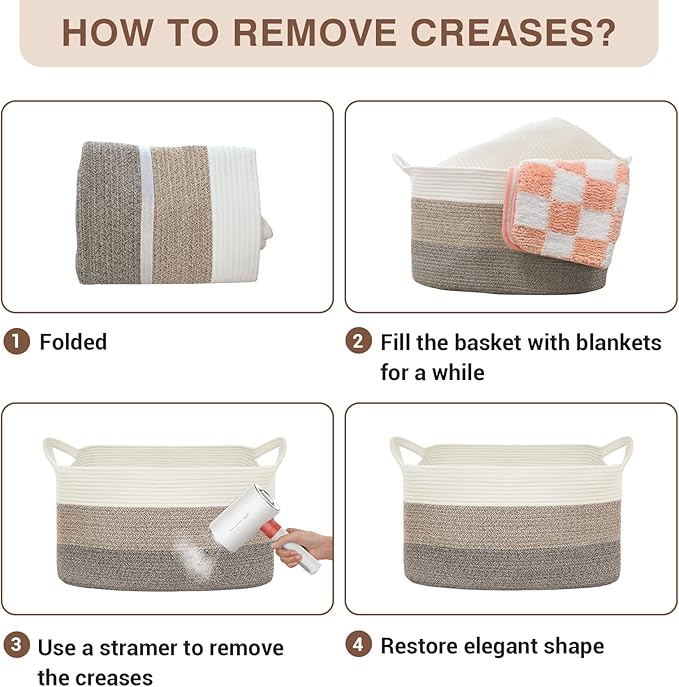 HOW TO REMOVE CREASES?

1 Folded

2 Fill the basket with blankets for a while

3 Use a stramer to remove the creases

4 Restore elegant shape