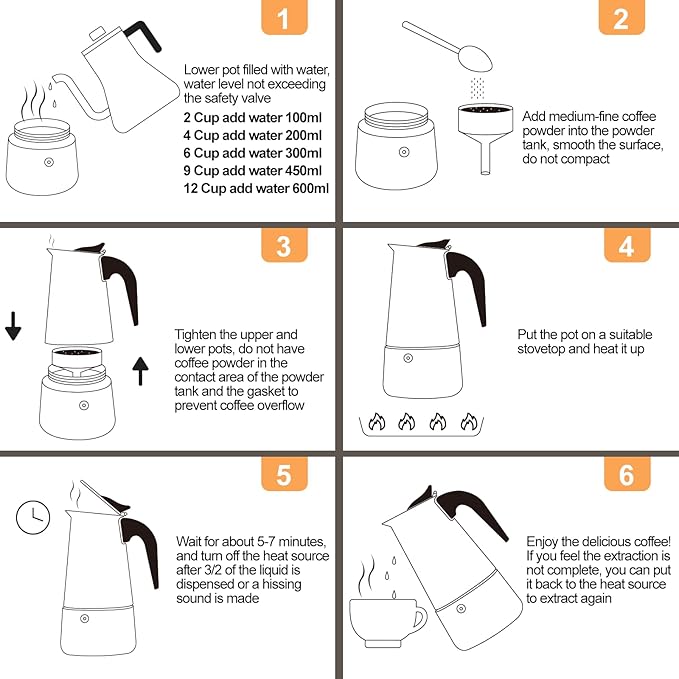 1

Lower pot filled with water, water level not exceeding the safety valve

2 Cup add water 100ml
4 Cup add water 200ml
6 Cup add water 300ml
9 Cup add water 450ml
12 Cup add water 600ml

2

Add medium-fine coffee powder into the powder tank, smooth the surface, do not compact

3

Tighten the upper and lower pots, do not have coffee powder in the contact area of the powder tank and the gasket to prevent coffee overflow

4

Put the pot on a suitable stovetop and heat it up

5

Wait for about 5-7 minutes, and turn off the heat source after 3/2 of the liquid is dispensed or a hissing sound is made

6

Enjoy the delicious coffee! If you feel the extraction is not complete, you can put it back to the heat source to extract again