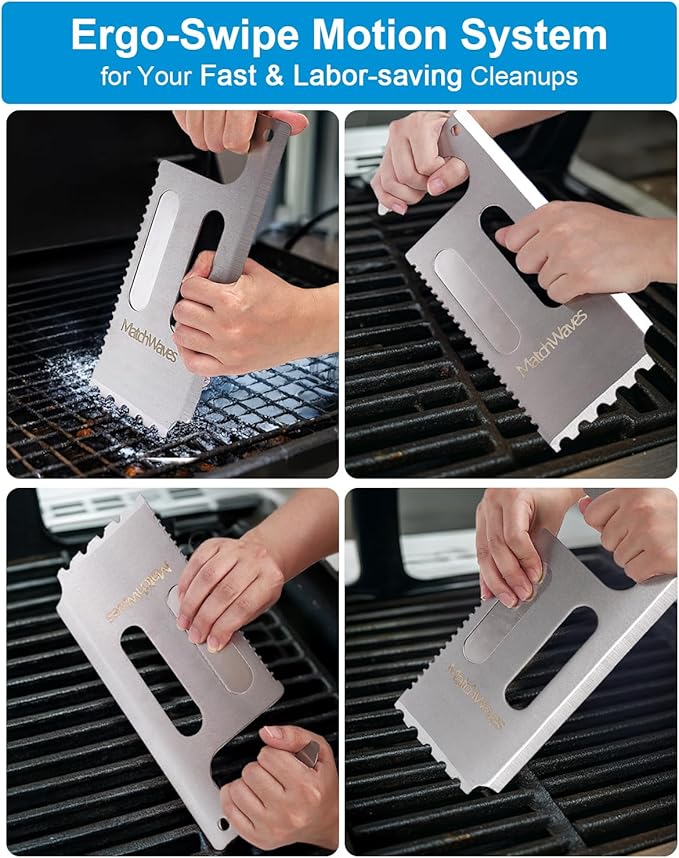 Ergo-Swipe Motion System
for Your Fast & Labor-saving Cleanups

MatchWaves

MatchWaves

MatchWaves

MatchWaves