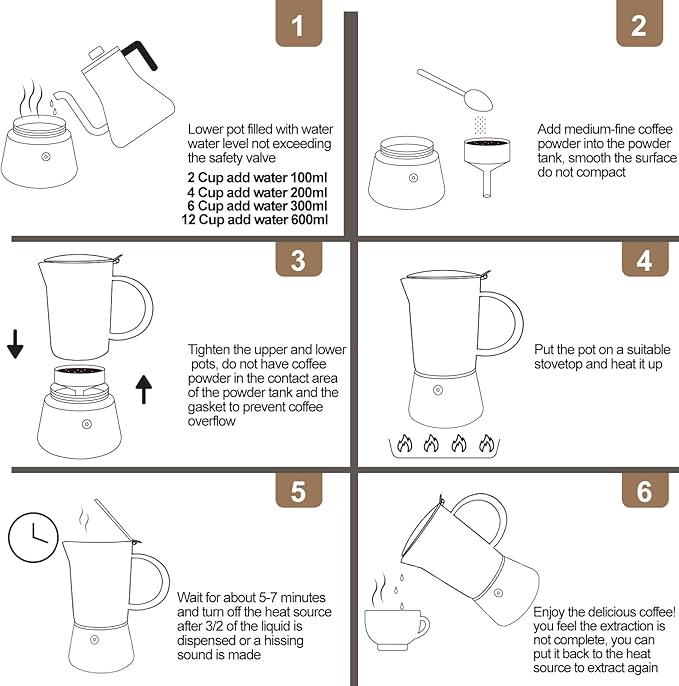 1

Lower pot filled with water water level not exceeding the safety valve

2 Cup add water 100ml
4 Cup add water 200ml
6 Cup add water 300ml
12 Cup add water 600ml

2

Add medium-fine coffee powder into the powder tank, smooth the surface do not compact

3

Tighten the upper and lower pots, do not have coffee powder in the contact area of the powder tank and the gasket to prevent coffee overflow

4

Put the pot on a suitable stovetop and heat it up

5

Wait for about 5-7 minutes and turn off the heat source after 3/2 of the liquid is dispensed or a hissing sound is made

6

Enjoy the delicious coffee! you feel the extraction is not complete, you can put it back to the heat source to extract again