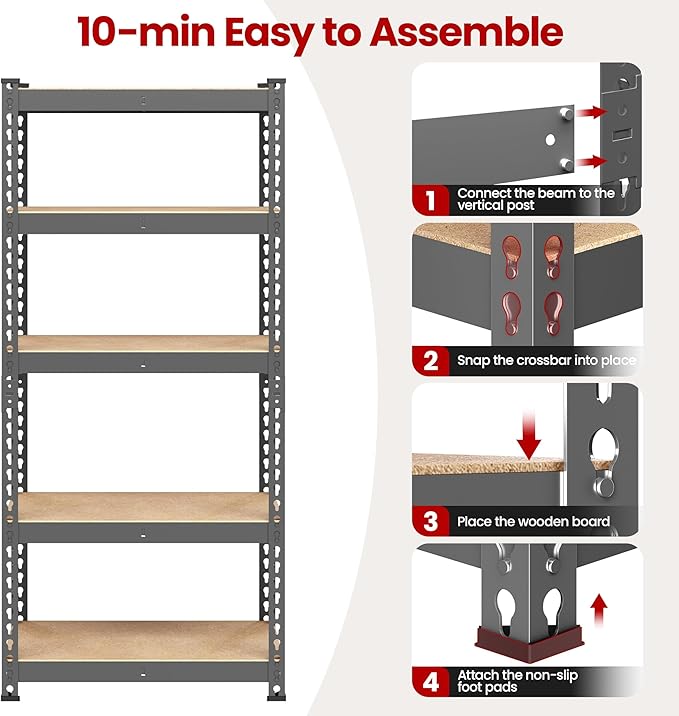 10-min Easy to Assemble

1 Connect the beam to the vertical post

2 Snap the crossbar into place

3 Place the wooden board

4 Attach the non-slip foot pads