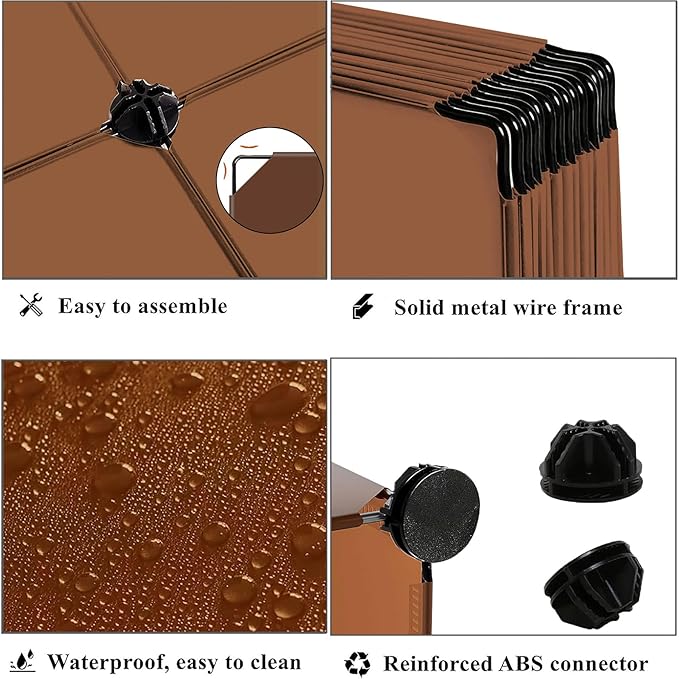 Easy to assemble

Solid metal wire frame

Waterproof, easy to clean

Reinforced ABS connector