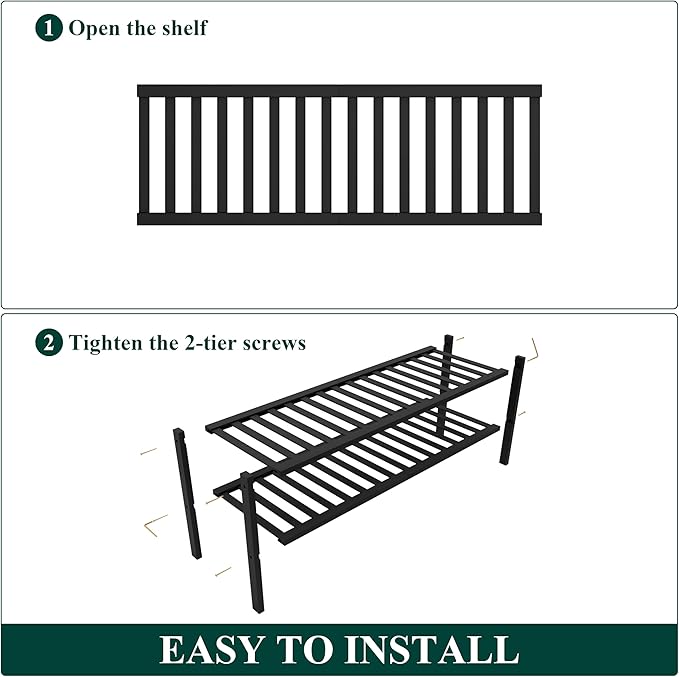 1 Open the shelf

2 Tighten the 2-tier screws

EASY TO INSTALL