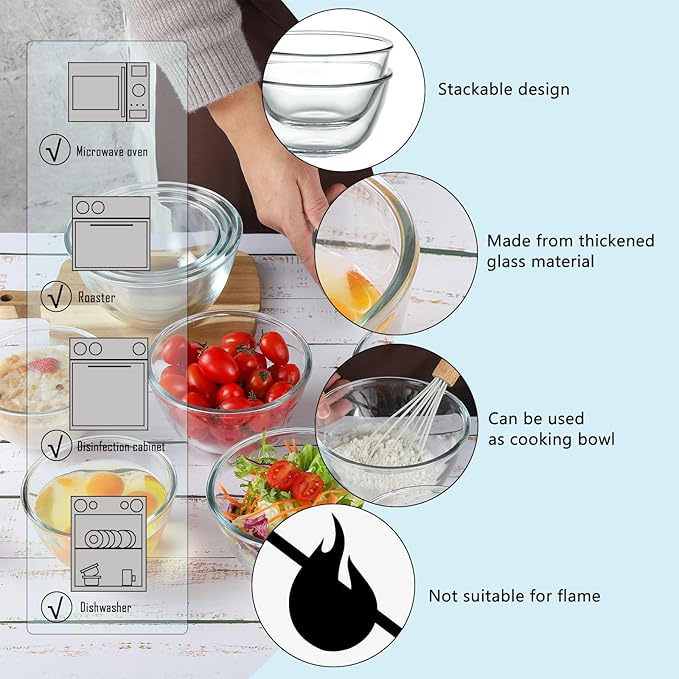 √ Microwave oven

√ Roaster

√ Disinfection cabinet

√ Dishwasher

Stackable design

Made from thickened glass material

Can be used as cooking bowl

Not suitable for flame