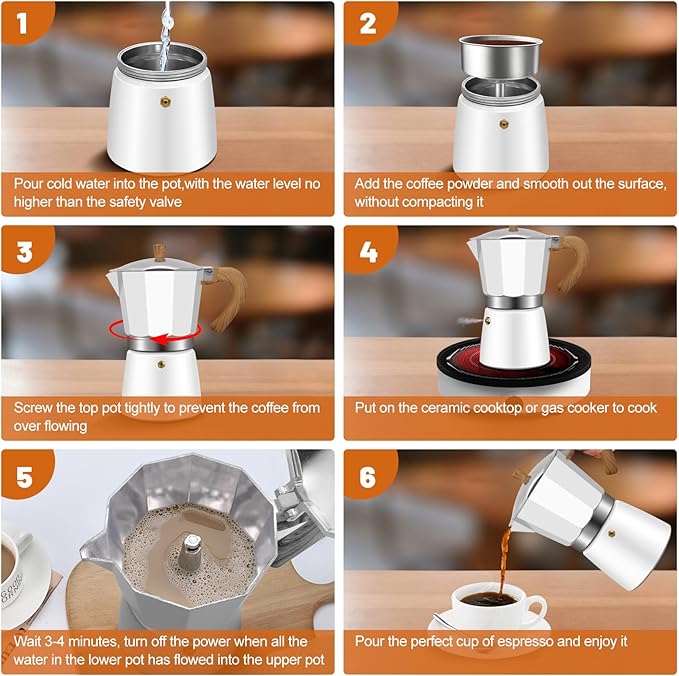 1

Pour cold water into the pot,with the water level no higher than the safety valve

2

Add the coffee powder and smooth out the surface, without compacting it

3

Screw the top pot tightly to prevent the coffee from over flowing

4

Put on the ceramic cooktop or gas cooker to cook

5

Wait 3-4 minutes, turn off the power when all the water in the lower pot has flowed into the upper pot

6

Pour the perfect cup of espresso and enjoy it