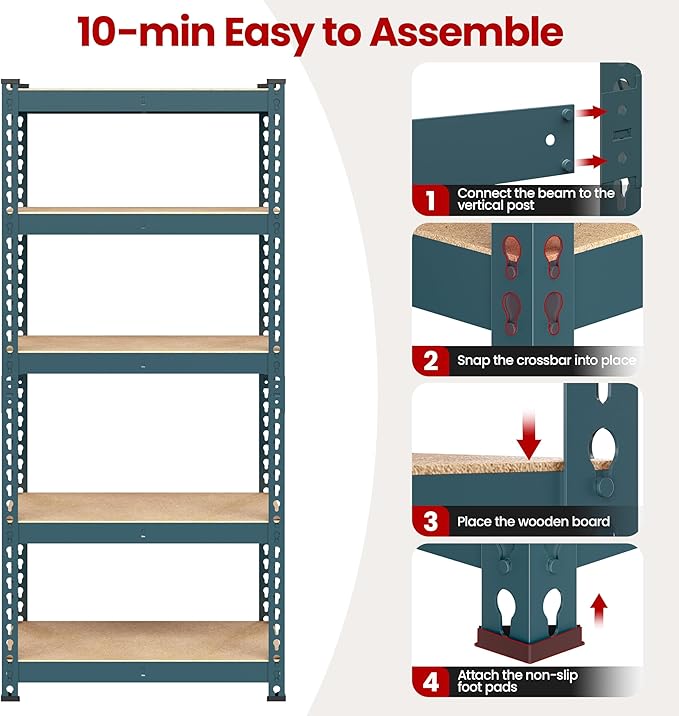 10-min Easy to Assemble

1 Connect the beam to the vertical post

2 Snap the crossbar into place

3 Place the wooden board

4 Attach the non-slip foot pads