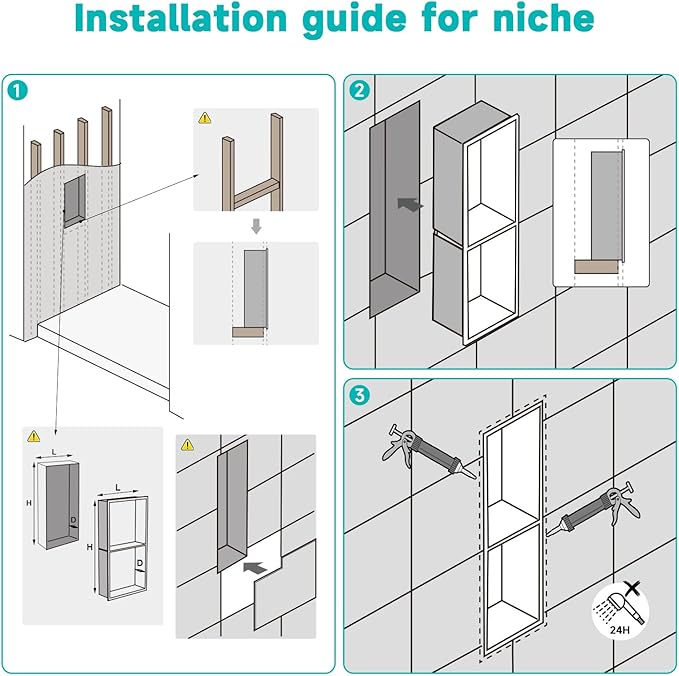 Installation guide for niche

1

L

H

D

L

H

D

2

3

24H