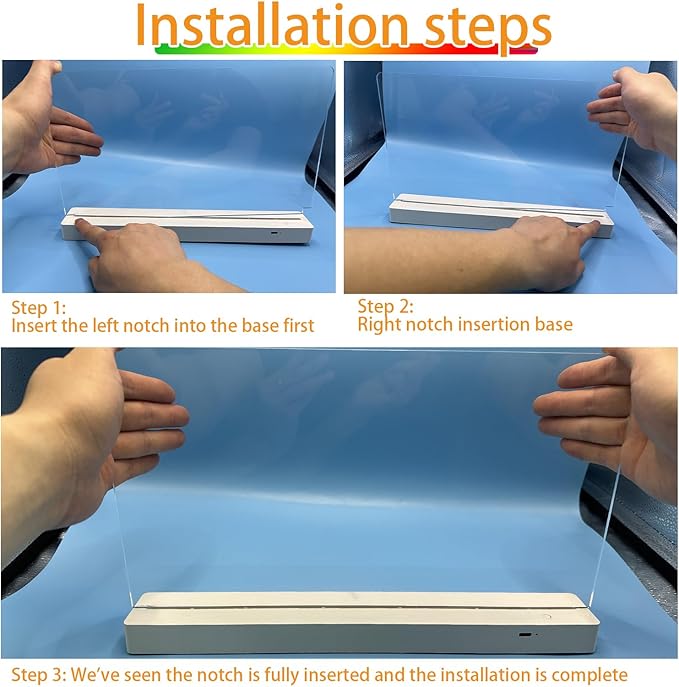 Installation steps

Step 1:
Insert the left notch into the base first

Step 2:
Right notch insertion base

Step 3: We've seen the notch is fully inserted and the installation is complete