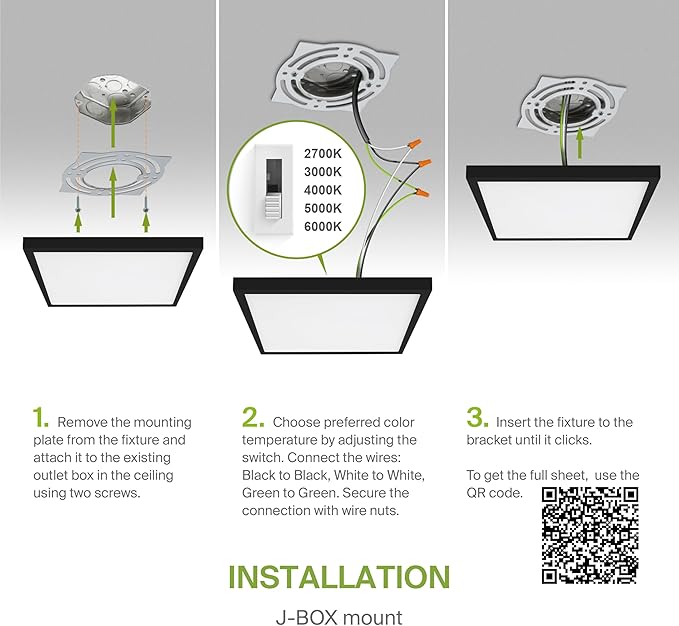 2700K
3000K
4000K
5000K
6000K

1. Remove the mounting plate from the fixture and attach it to the existing outlet box in the ceiling using two screws.

2. Choose preferred color temperature by adjusting the switch. Connect the wires: Black to Black, White to White, Green to Green. Secure the connection with wire nuts.

3. Insert the fixture to the bracket until it clicks.

To get the full sheet, use the QR code.

INSTALLATION

J-BOX mount