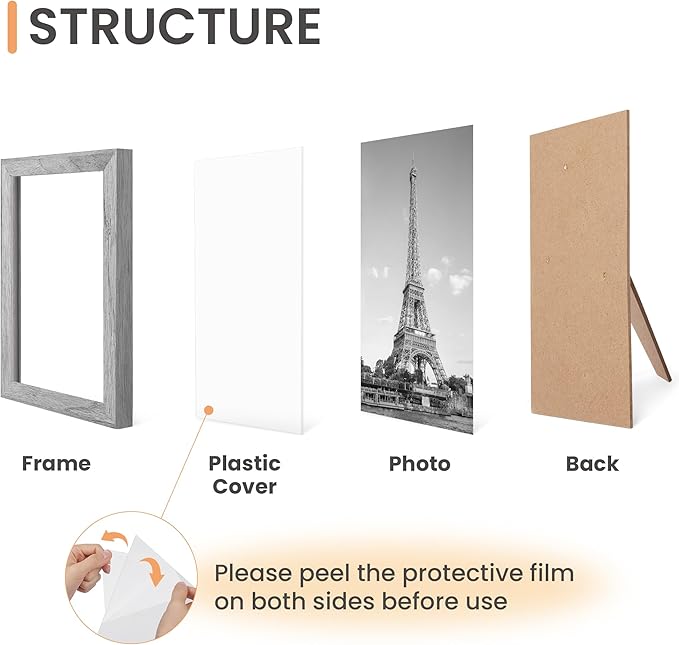 STRUCTURE

Frame

Plastic Cover

Photo

Back

Please peel the protective film on both sides before use