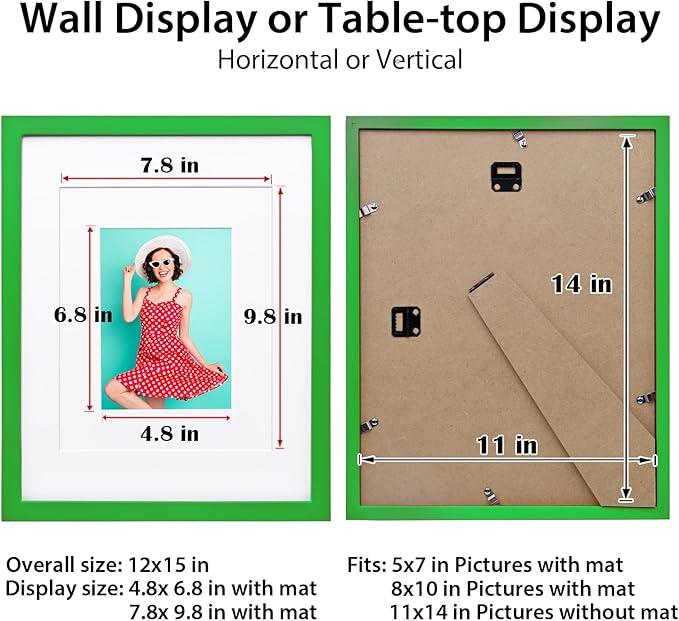 Wall Display or Table-top Display
Horizontal or Vertical

7.8 in

6.8 in

9.8 in

4.8 in

14 in

11 in

Overall size: 12x15 in
Display size: 4.8x 6.8 in with mat
7.8x 9.8 in with mat

Fits: 5x7 in Pictures with mat
8x10 in Pictures with mat
11x14 in Pictures without mat