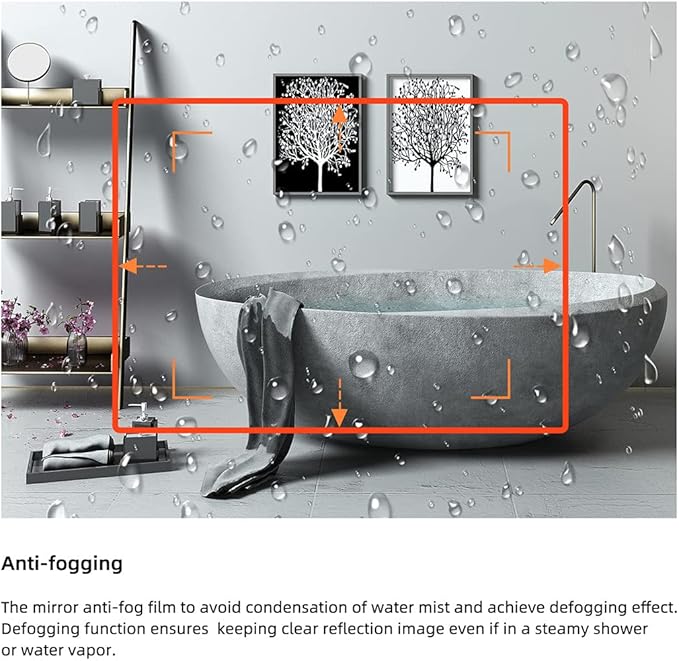 Anti-fogging

The mirror anti-fog film to avoid condensation of water mist and achieve defogging effect. Defogging function ensures  keeping clear reflection image even if in a steamy shower or water vapor.