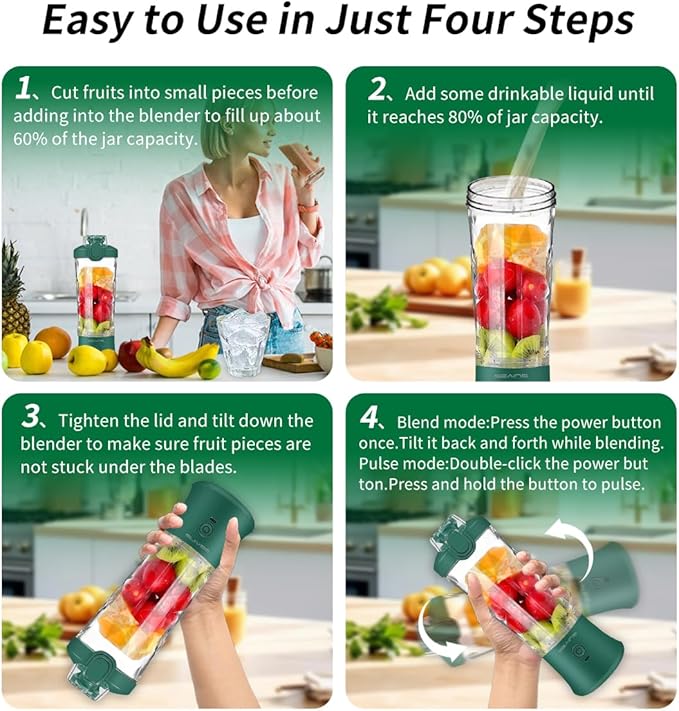 Easy to Use in Just Four Steps

1、Cut fruits into small pieces before adding into the blender to fill up about 60% of the jar capacity.

2、Add some drinkable liquid until it reaches 80% of jar capacity.

3、Tighten the lid and tilt down the blender to make sure fruit pieces are not stuck under the blades.

4、Blend mode:Press the power button once.Tilt it back and forth while blending. Pulse mode:Double-click the power but ton.Press and hold the button to pulse.