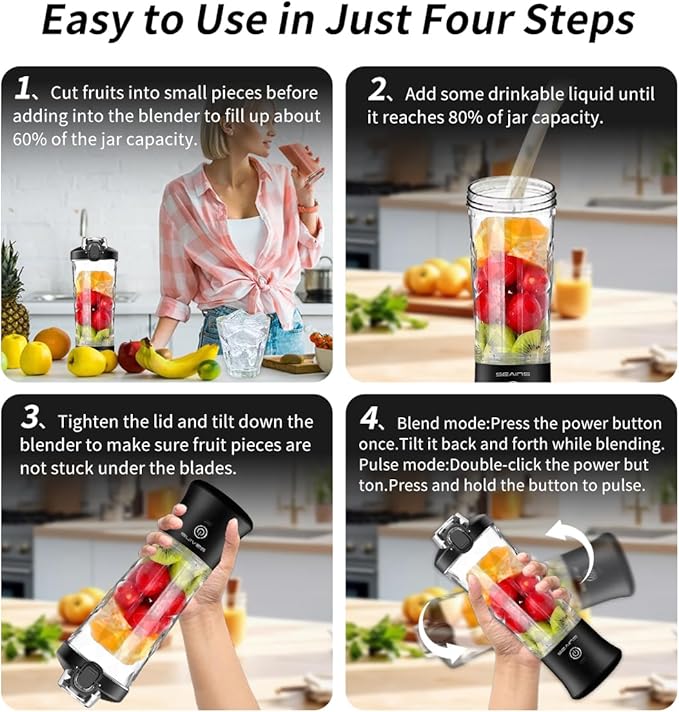 Easy to Use in Just Four Steps

1、Cut fruits into small pieces before adding into the blender to fill up about 60% of the jar capacity.

2、Add some drinkable liquid until it reaches 80% of jar capacity.

SEAINS

3、Tighten the lid and tilt down the blender to make sure fruit pieces are not stuck under the blades.

SEAINS

4、Blend mode:Press the power button once.Tilt it back and forth while blending. Pulse mode:Double-click the power but ton.Press and hold the button to pulse.

SEAINS