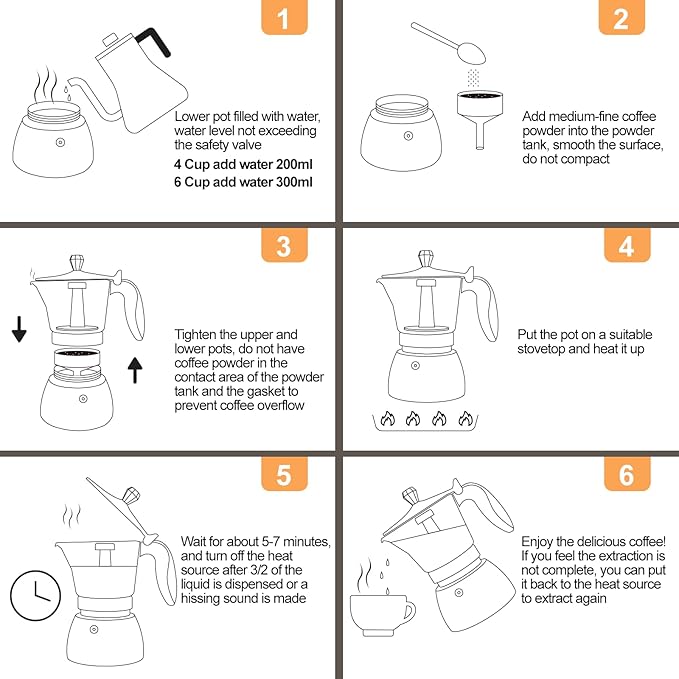 1

Lower pot filled with water, water level not exceeding the safety valve

4 Cup add water 200ml

6 Cup add water 300ml

2

Add medium-fine coffee powder into the powder tank, smooth the surface, do not compact

3

Tighten the upper and lower pots, do not have coffee powder in the contact area of the powder tank and the gasket to prevent coffee overflow

4

Put the pot on a suitable stovetop and heat it up

5

Wait for about 5-7 minutes, and turn off the heat source after 3/2 of the liquid is dispensed or a hissing sound is made

6

Enjoy the delicious coffee! If you feel the extraction is not complete, you can put it back to the heat source to extract again