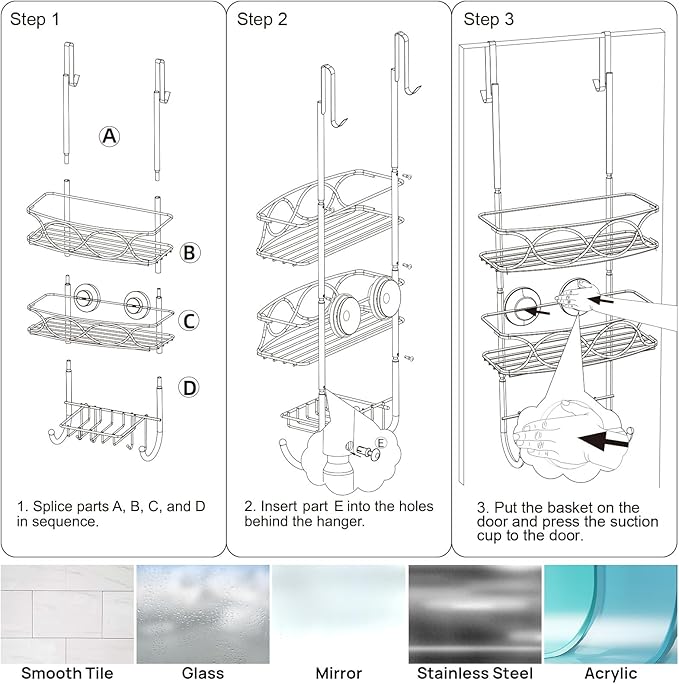 Step 1

A

B

C

D

1. Splice parts A, B, C, and D in sequence.

Step 2

E

2. Insert part E into the holes behind the hanger.

Step 3

3. Put the basket on the door and press the suction cup to the door.

Smooth Tile

Glass

Mirror

Stainless Steel

Acrylic