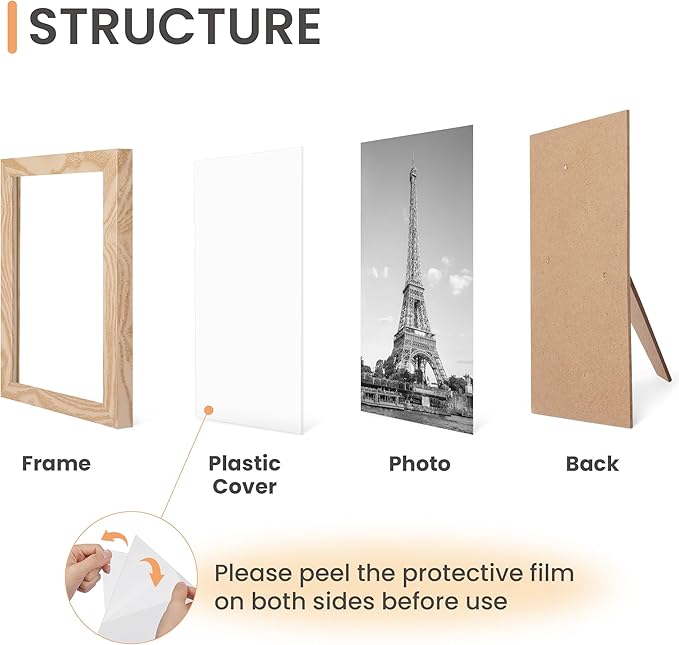 STRUCTURE

Frame

Plastic Cover

Photo

Back

Please peel the protective film on both sides before use