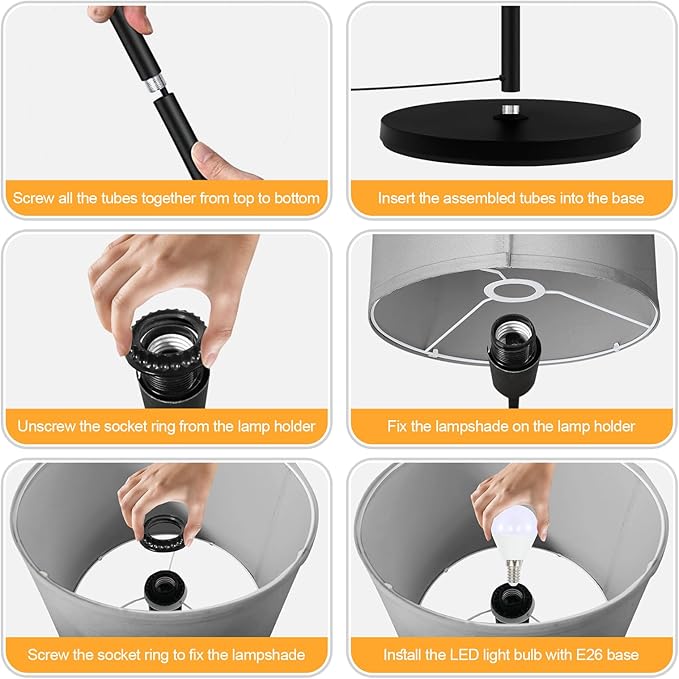 Screw all the tubes together from top to bottom

Insert the assembled tubes into the base

Unscrew the socket ring from the lamp holder

Fix the lampshade on the lamp holder

Screw the socket ring to fix the lampshade

Install the LED light bulb with E26 base