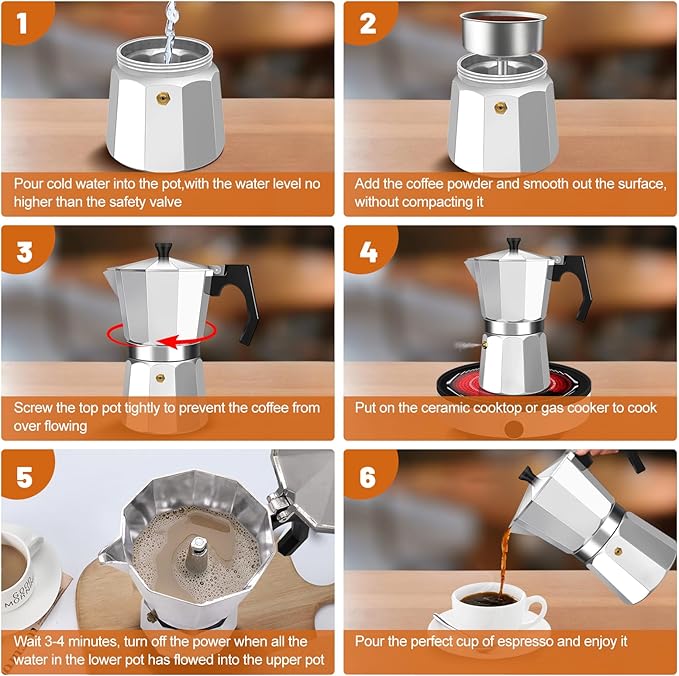 1

Pour cold water into the pot,with the water level no higher than the safety valve

2

Add the coffee powder and smooth out the surface, without compacting it

3

Screw the top pot tightly to prevent the coffee from over flowing

4

Put on the ceramic cooktop or gas cooker to cook

5

GOOD MORNING

Wait 3-4 minutes, turn off the power when all the water in the lower pot has flowed into the upper pot

6

Pour the perfect cup of espresso and enjoy it