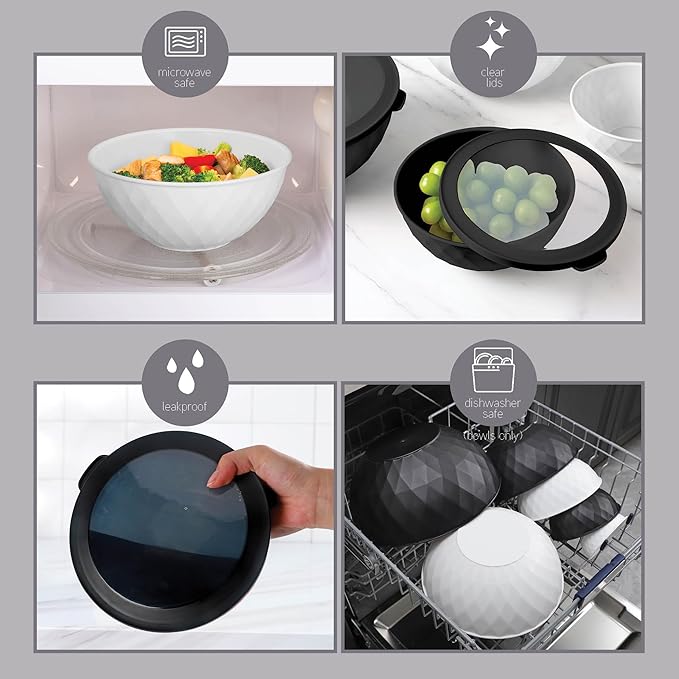 microwave safe

clear lids

leakproof

dishwasher safe
(bowls only)