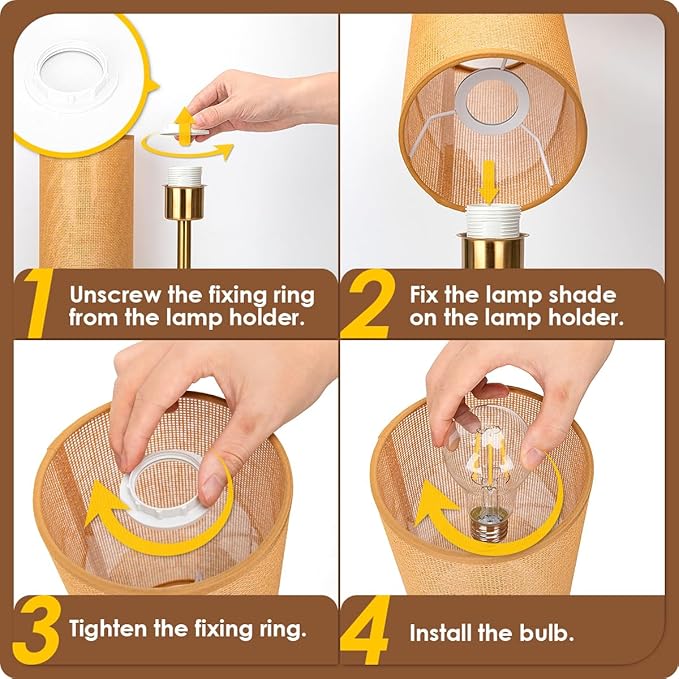 1 Unscrew the fixing ring from the lamp holder.

2 Fix the lamp shade on the lamp holder.

3 Tighten the fixing ring.

4 Install the bulb.