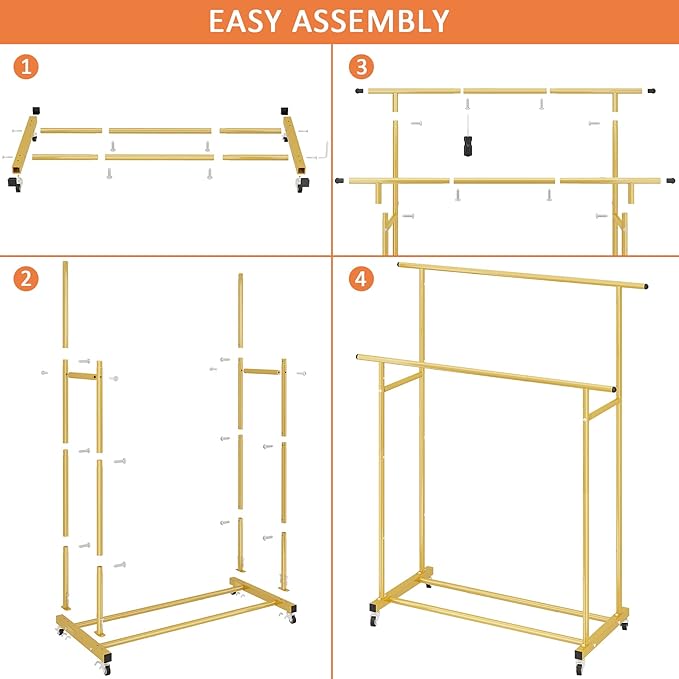 EASY ASSEMBLY

1

3

2

4