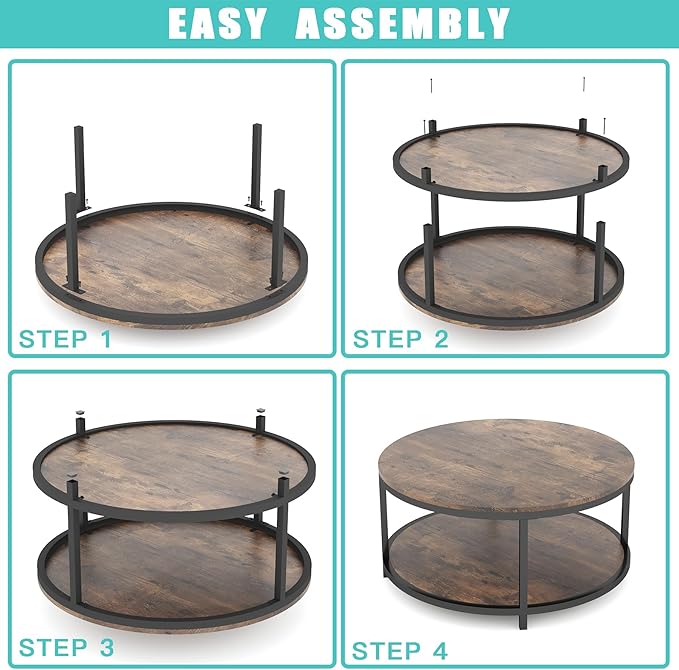 EASY ASSEMBLY

STEP 1

STEP 2

STEP 3

STEP 4